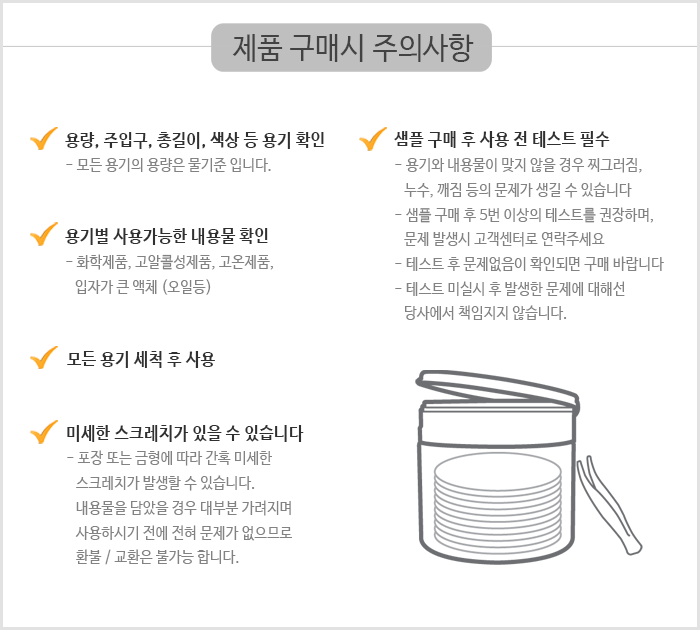 제품 구매시 주의사항

용량, 주입구, 총길이, 색상 등 용기 확인
- 모든 용기의 용량은 물기준 입니다.

용기별 사용가능한 내용물 확인
- 화학제품, 고알콜성제품, 고온제품, 입자가 큰 액체 (오일등)

모든 용기 세척 후 사용

미세한 스크레치가 있을 수 있습니다
- 포장 또는 금형에 따라 간혹 미세한 스크레치가 발생할 수 있습니다. 내용물을 담았을 경우 대부분 가려지며 사용하시기 전에 전혀 문제가 없으므로 환불 / 교환은 불가능 합니다.

샘플 구매 후 사용 전 테스트 필수
- 용기와 내용물이 맞지 않을 경우 찌그러짐, 누수, 깨짐 등의 문제가 생길 수 있습니다
- 샘플 구매 후 5번 이상의 테스트를 권장하며, 문제 발생시 고객센터로 연락주세요
- 테스트 후 문제없음이 확인되면 구매 바랍니다
- 테스트 미실시 후 발생한 문제에 대해선 당사에서 책임지지 않습니다.